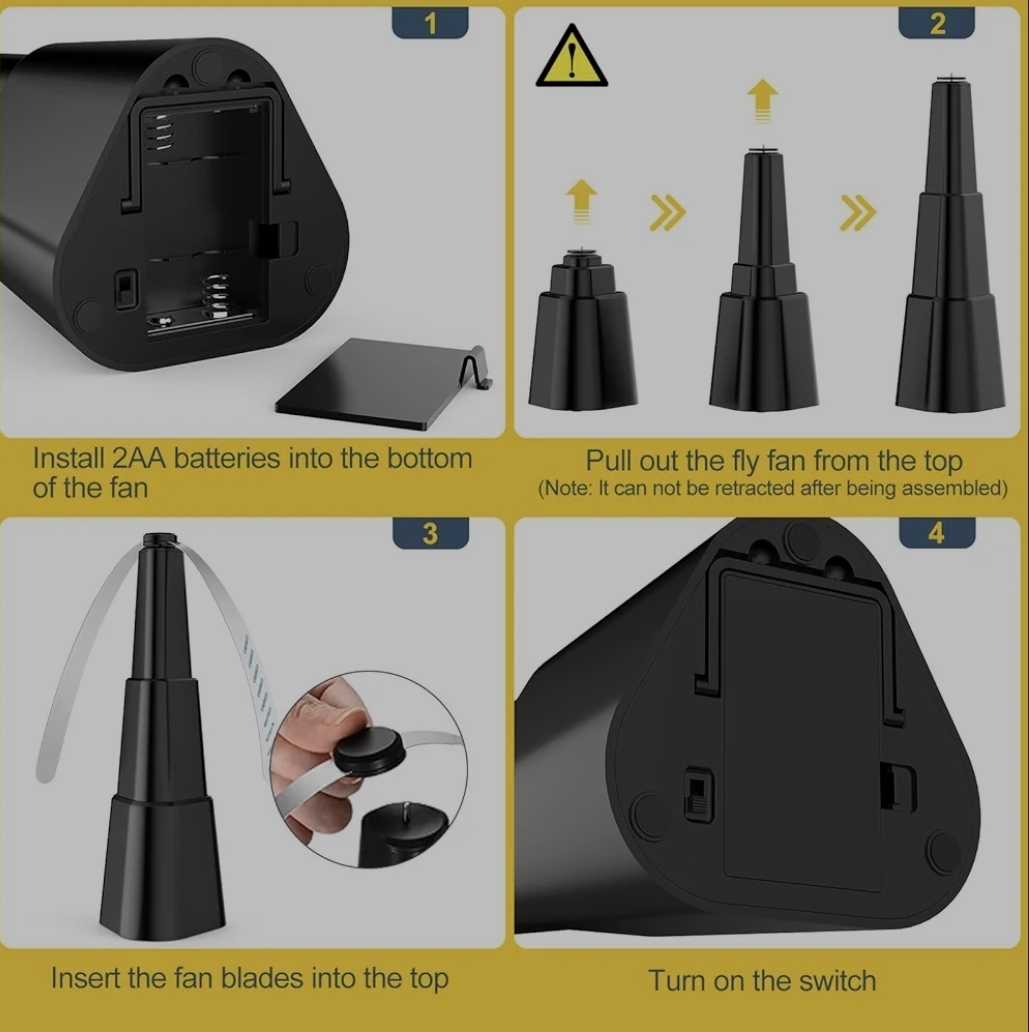 1

Install 2AA batteries into the bottom of the fan

2

Pull out the fly fan from the top
(Note: It can not be retracted after being assembled)

3

Insert the fan blades into the top

4

Turn on the switch